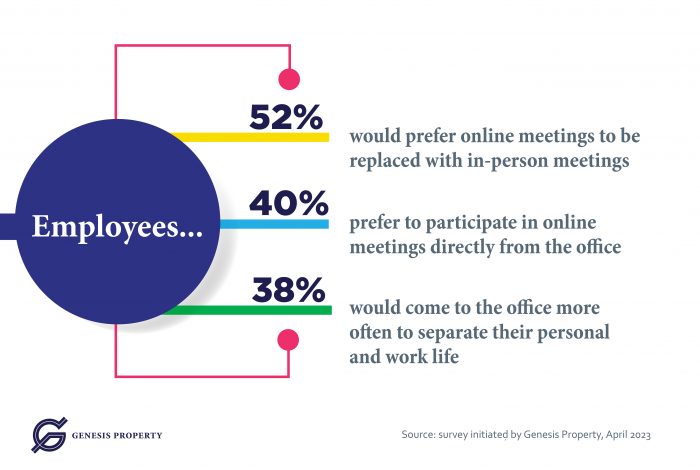 Employees...

52%
would prefer online meetings to be replaced with in-person meetings

40%
prefer to participate in online meetings directly from the office

38%
would come to the office more often to separate their personal and work life

GENESIS PROPERTY

Source: survey initiated by Genesis Property, April 2023